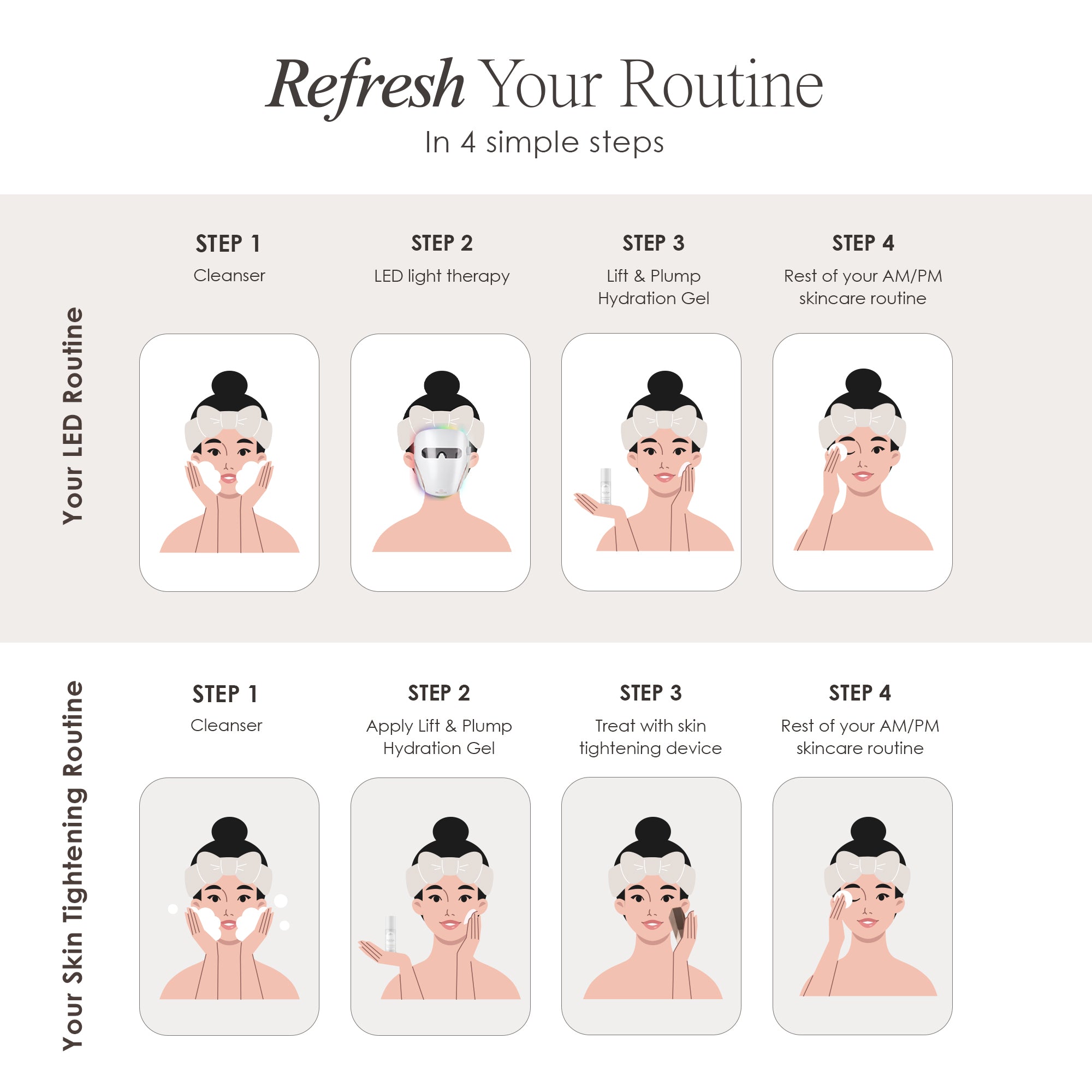 Refresh Your Routine

In 4 simple steps

Your LED Routine

STEP 1
Cleanser

STEP 2
LED light therapy

STEP 3
Lift & Plump Hydration Gel

STEP 4
Rest of your AM/PM skincare routine

Your Skin Tightening Routine

STEP 1
Cleanser

STEP 2
Apply Lift & Plump Hydration Gel

STEP 3
Treat with skin tightening device

STEP 4
Rest of your AM/PM skincare routine